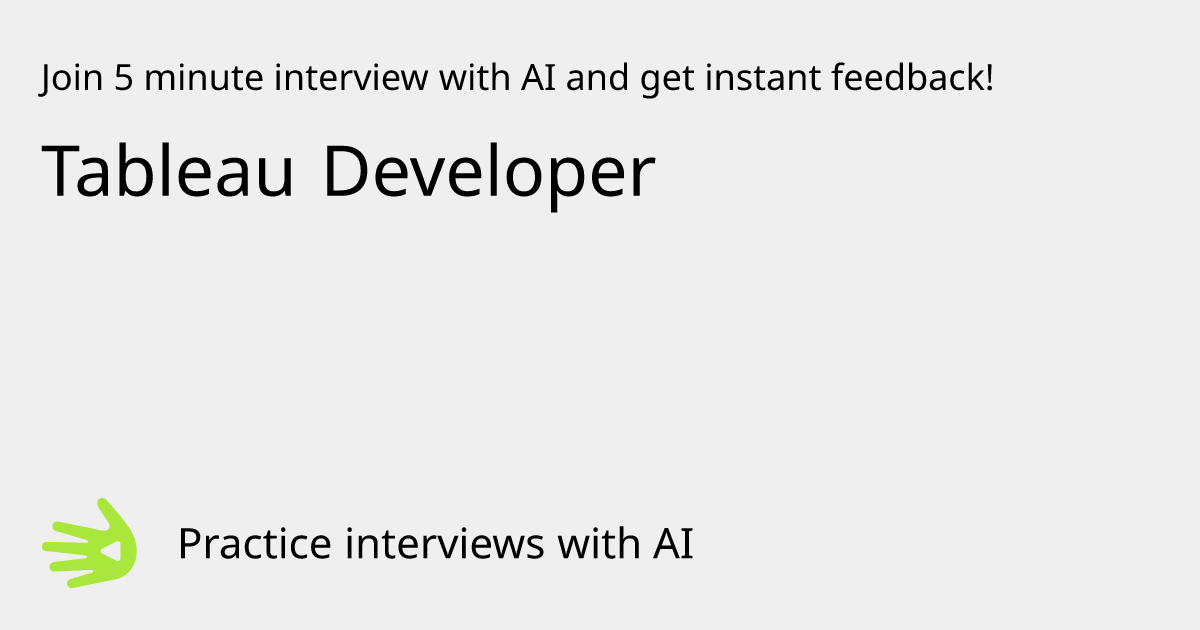 Join 5 minute interview with AI and get instant feedback!

Tableau Developer

Practice interviews with AI