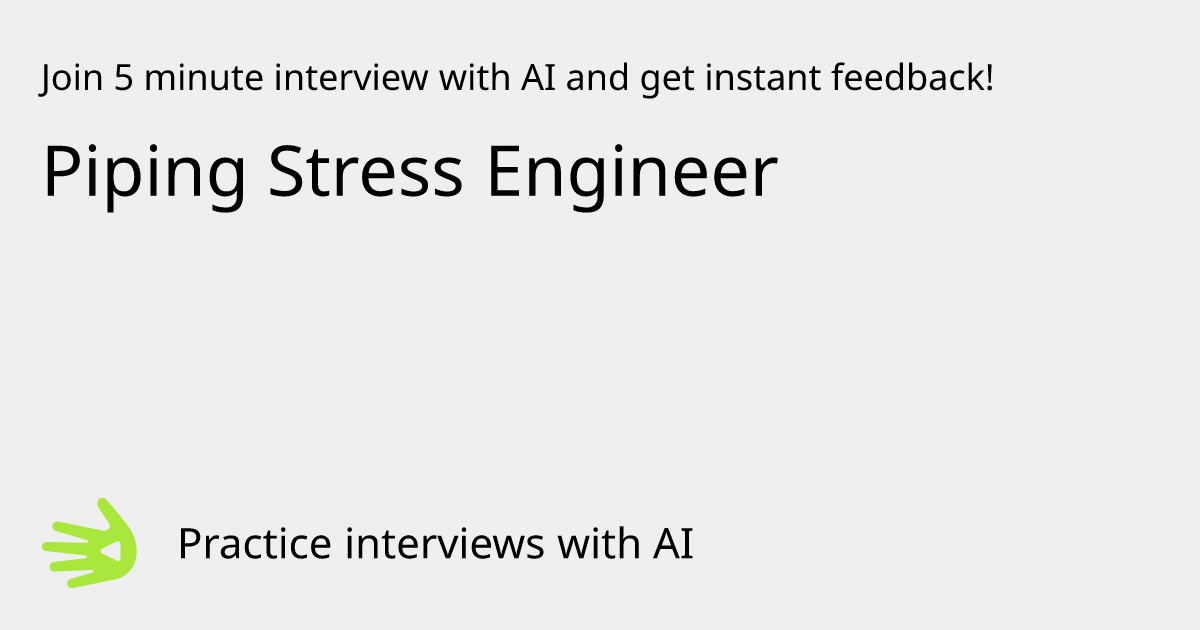 Join 5 minute interview with AI and get instant feedback!

Piping Stress Engineer

Practice interviews with AI